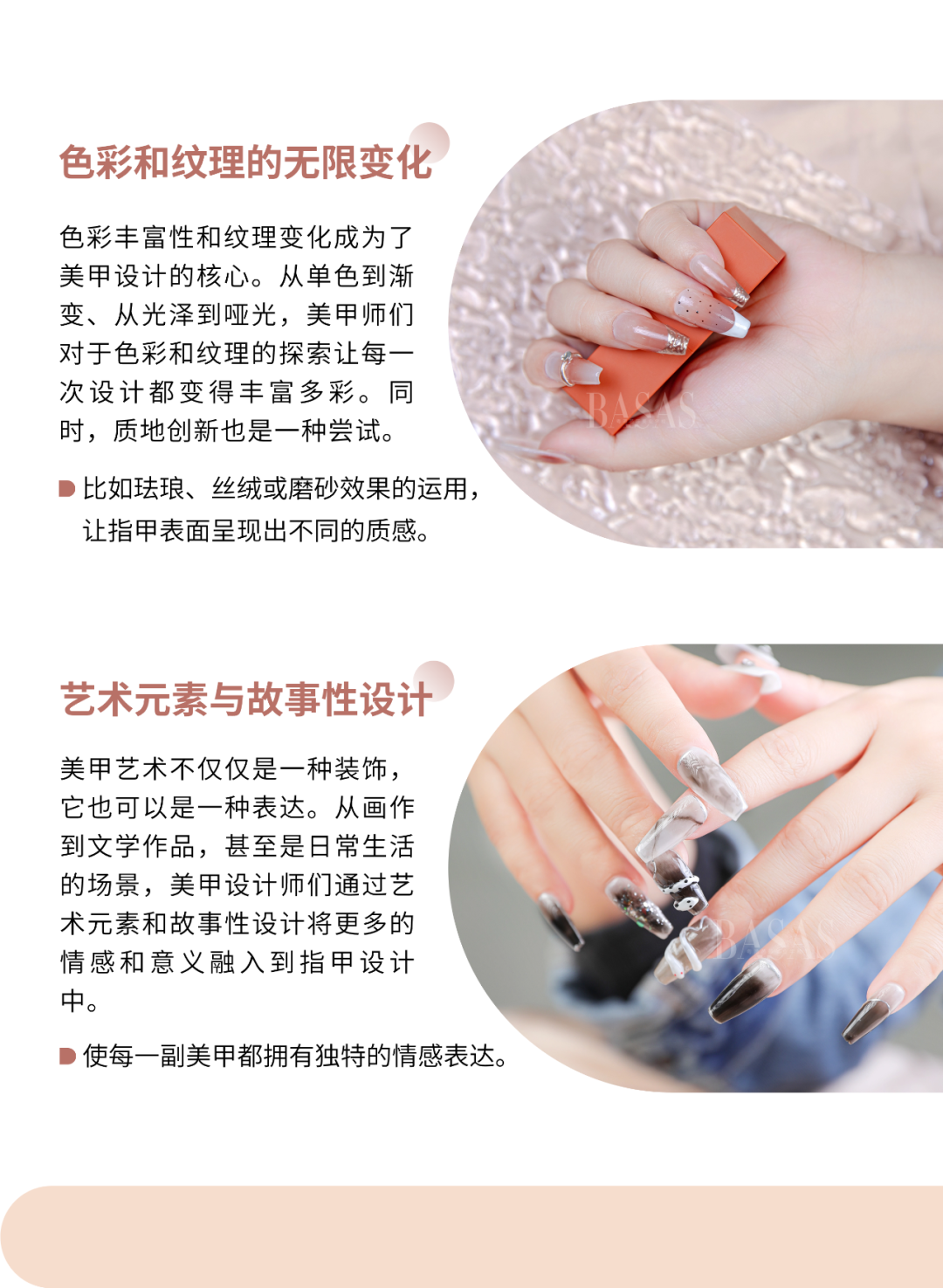 色彩和纹理的无限变化

色彩丰富性和纹理变化成为了美甲设计的核心。从单色到渐变、从光泽到哑光，美甲师们对于色彩和纹理的探索让每一次设计都变得丰富多彩。同时，质地创新也是一种尝试。

比如珐琅、丝绒或磨砂效果的运用，让指甲表面呈现出不同的质感。

BASAS

艺术元素与故事性设计

美甲艺术不仅仅是一种装饰，它也可以是一种表达。从画作到文学作品，甚至是日常生活的场景，美甲设计师们通过艺术元素和故事性设计将更多的情感和意义融入到指甲设计中。

使每一副美甲都拥有独特的情感表达。

BASAS